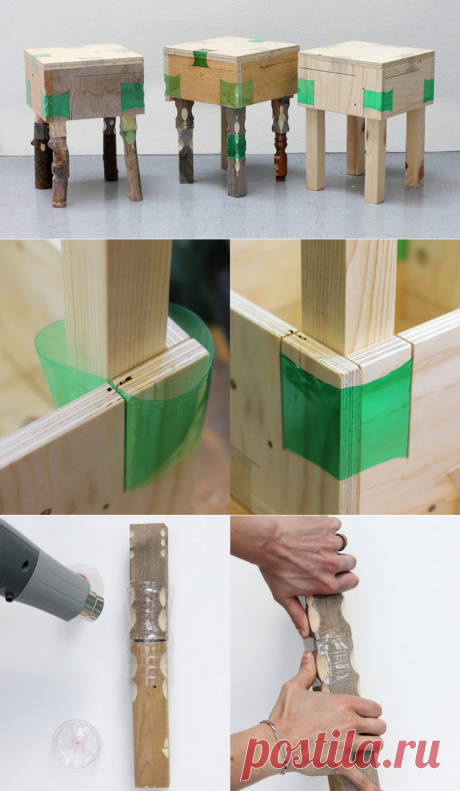 postila.ru