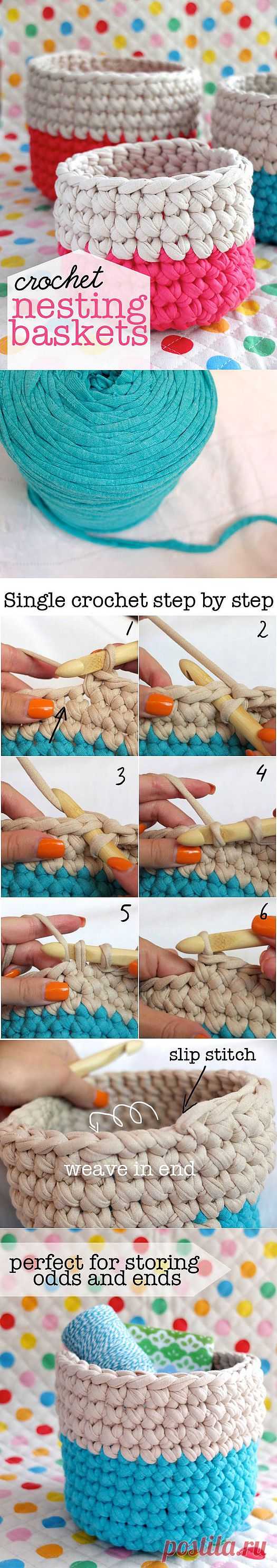 crochet
nesting
baskets

Single crochet step by step

1

2

3

4

5

6

slip stitch

weave in end

perfect for storing
odds and ends

postila.ru