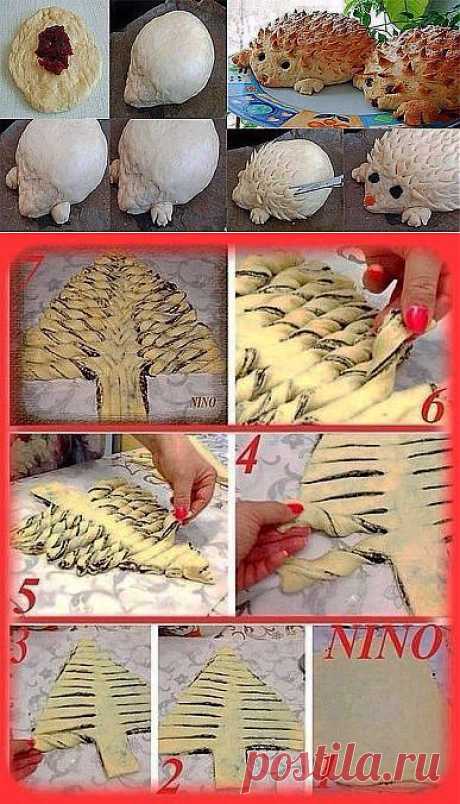 7
NINO
6
4
5
3
2
NINO
postila.ru