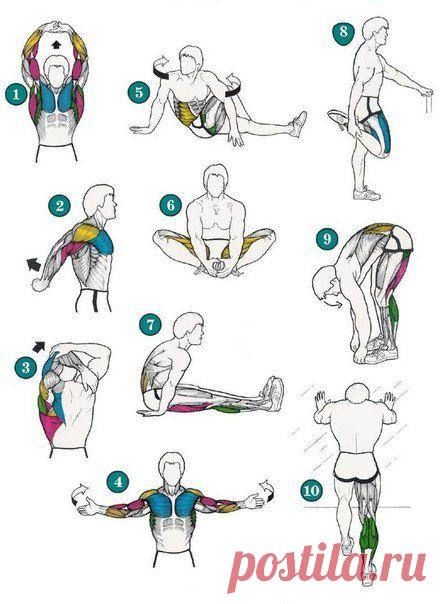 1
5
8
2
6
9
7
3
4
10
postila.ru