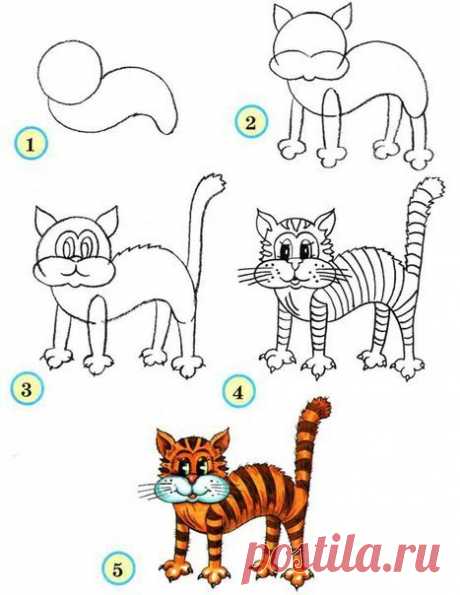 1
2
3
4
5
postila.ru