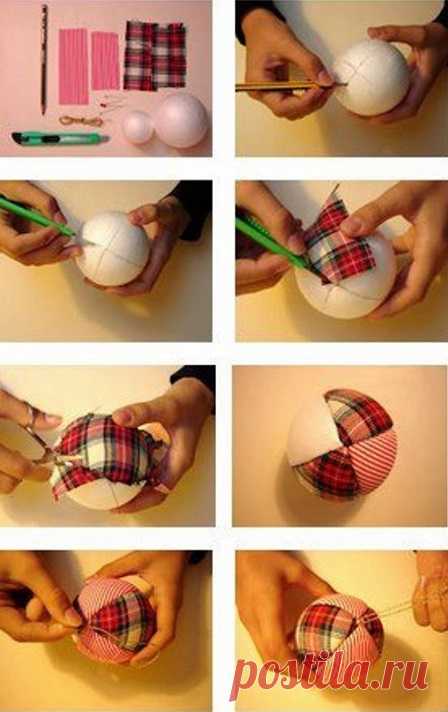 postila.ru