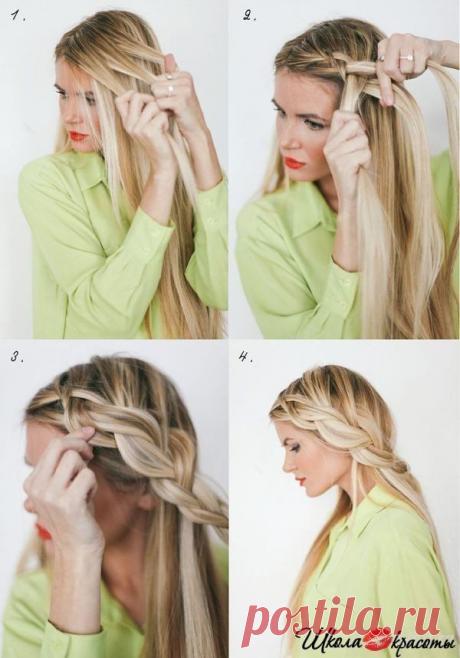 1.

2.

3.

4.

postila.ru

Школа красоты