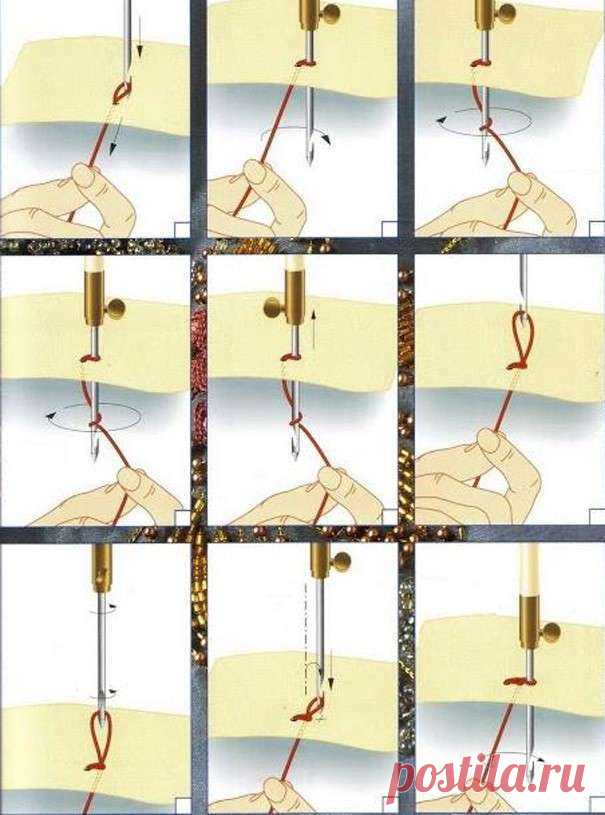 postila.ru