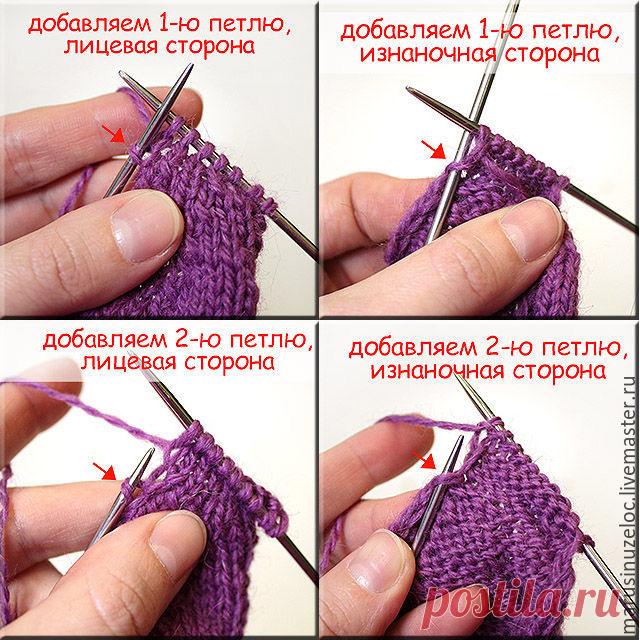 добавляем 1-ю петлю, лицевая сторона

добавляем 1-ю петлю, изнаночная сторона

добавляем 2-ю петлю, лицевая сторона

добавляем 2-ю петлю, изнаночная сторона

marusinuzeloc.livemaster.ru

postila.ru