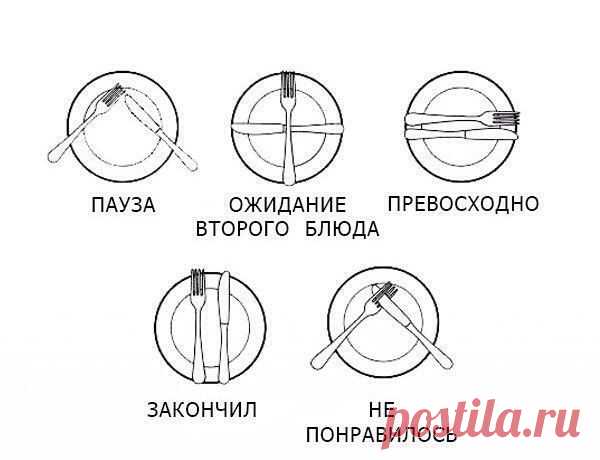 ПАУЗА

ОЖИДАНИЕ ВТОРОГО БЛЮДА

ПРЕВОСХОДНО

ЗАКОНЧИЛ

НЕ ПОНРАВИЛОСЬ

postila.ru