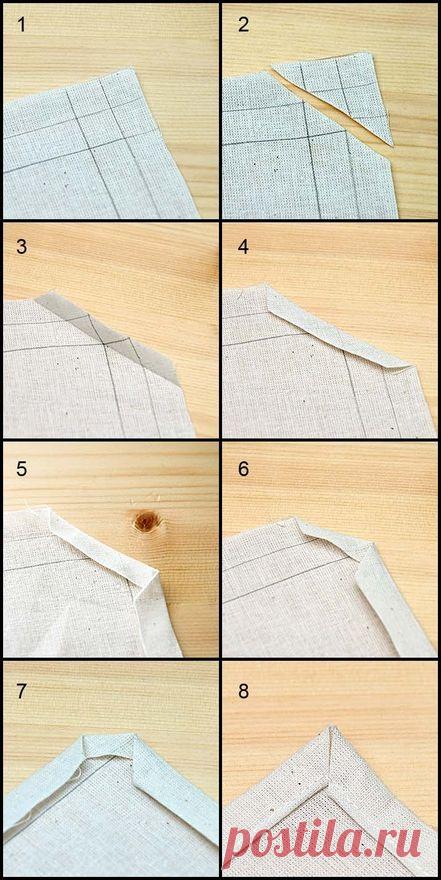 1

2

3

4

5

6

7

8

postila.ru