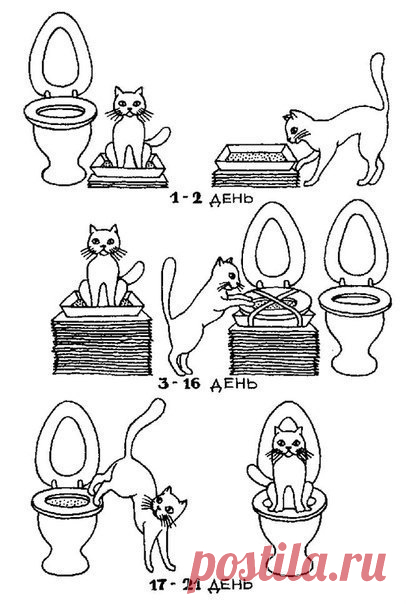 1 - 2 ДЕНЬ

3 - 16 ДЕНЬ

17 - 21 ДЕНЬ

postila.ru