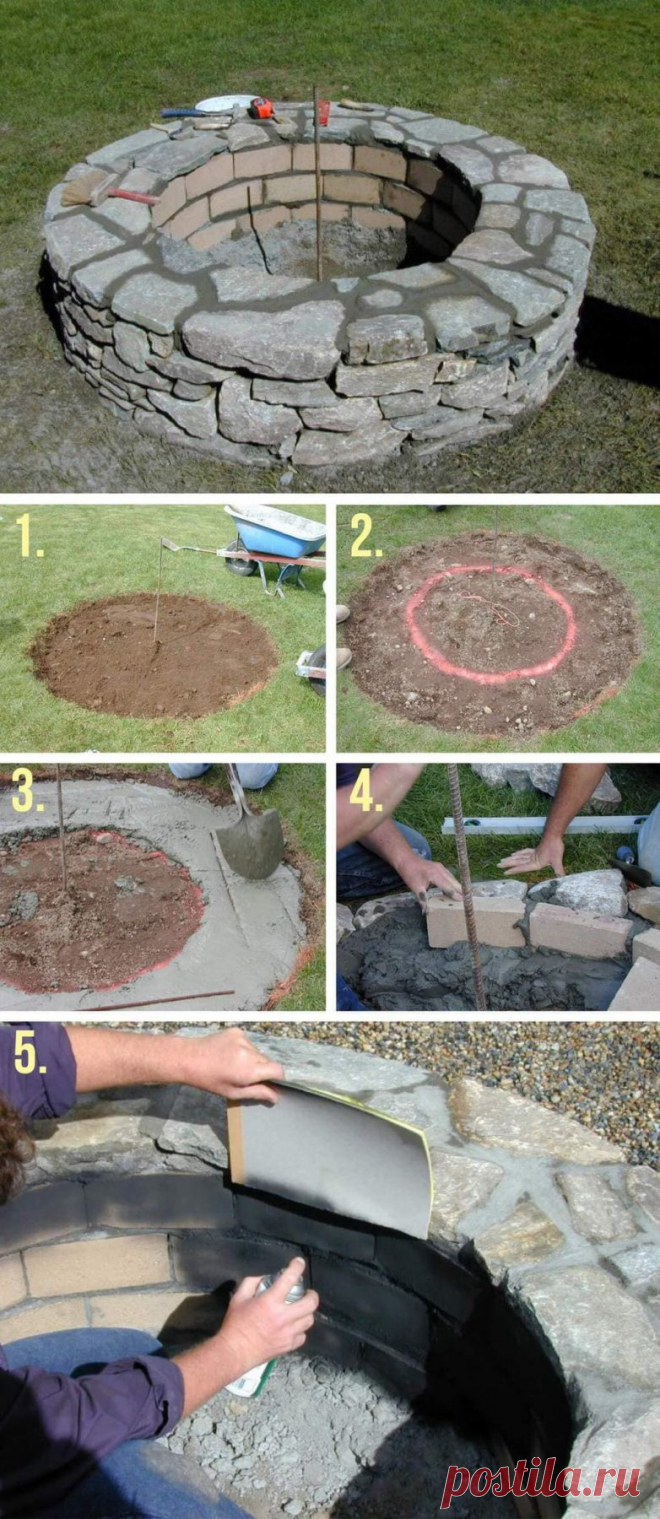 1.

2.

3.

4.

5.

postila.ru