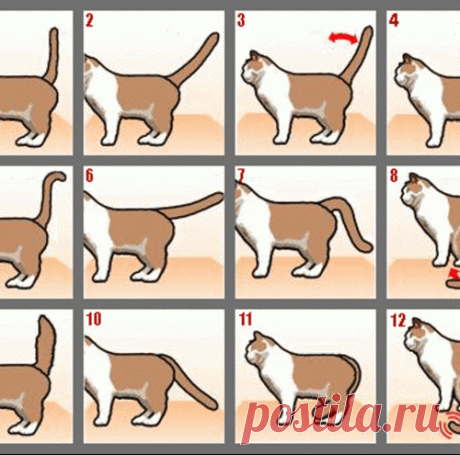 2

3

4

6

7

8

10

11

12

postila.ru