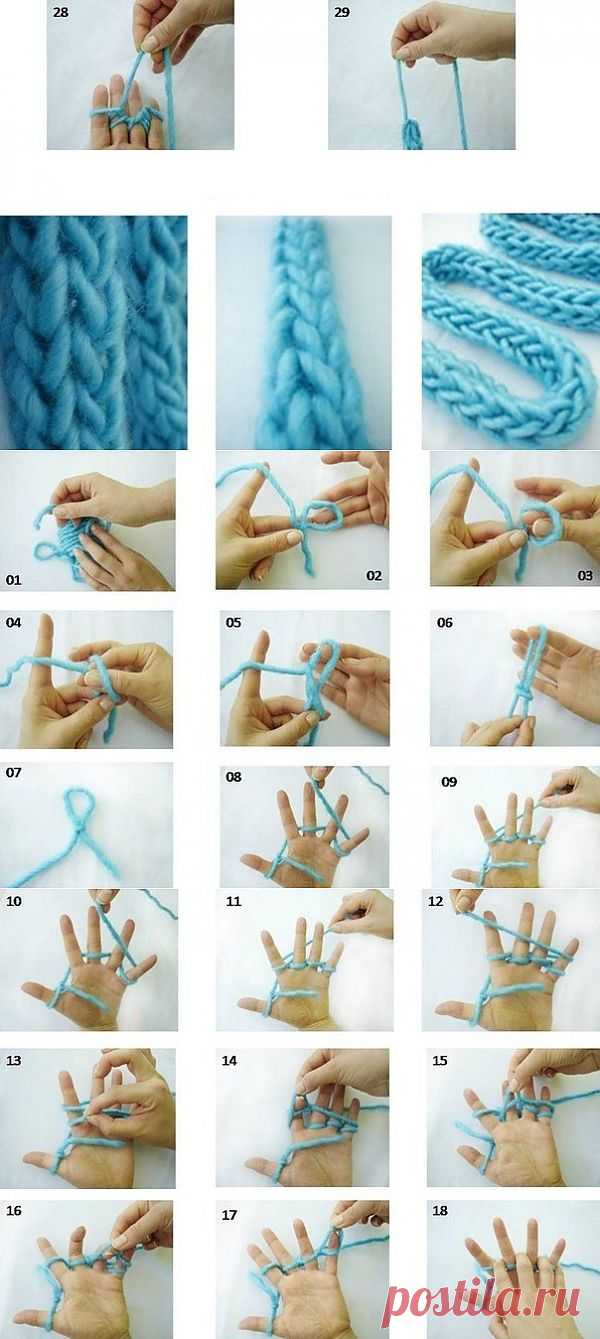 28

29

01

02

03

04

05

06

07

08

09

10

11

12

13

14

15

16

17

18

postila.ru