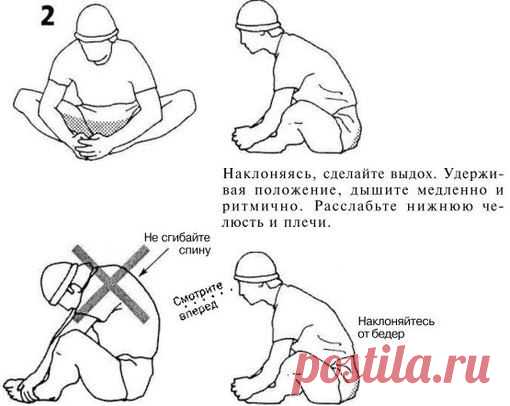 2

Наклоняясь, сделайте выдох. Удерживая положение, дышите медленно и ритмично. Расслабьте нижнюю челюсть и плечи.

Не сгибайте спину

Смотрите вперед

Наклоняйтесь от бедер

postila.ru