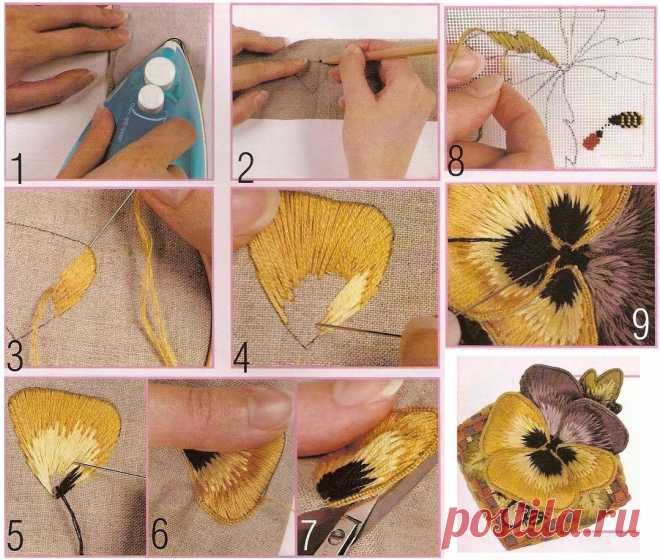 1
2
8
3
4
9
5
6
7
postila.ru