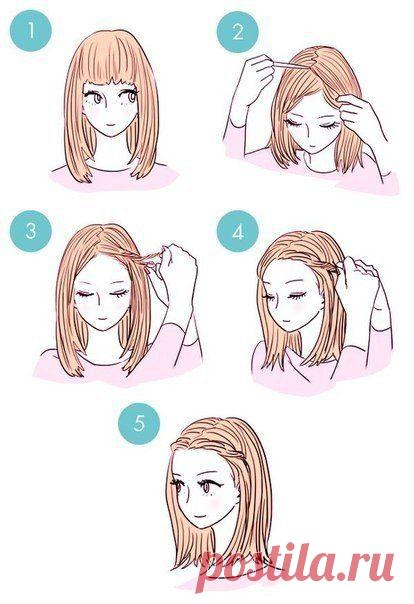 1

2

3

4

5

postila.ru