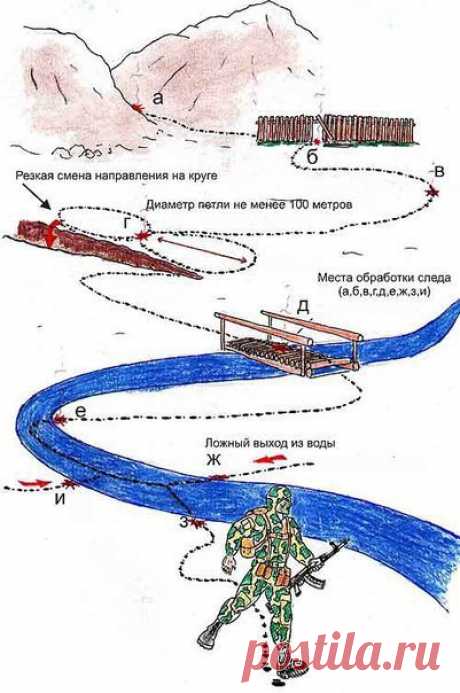 а

б

в

Резкая смена направления на круге

Диаметр петли не менее 100 метров

г

Места обработки следа (а,б,в,г,д,е,ж,з,и)

д

е

Ложный выход из воды

ж

и

з

postila.ru