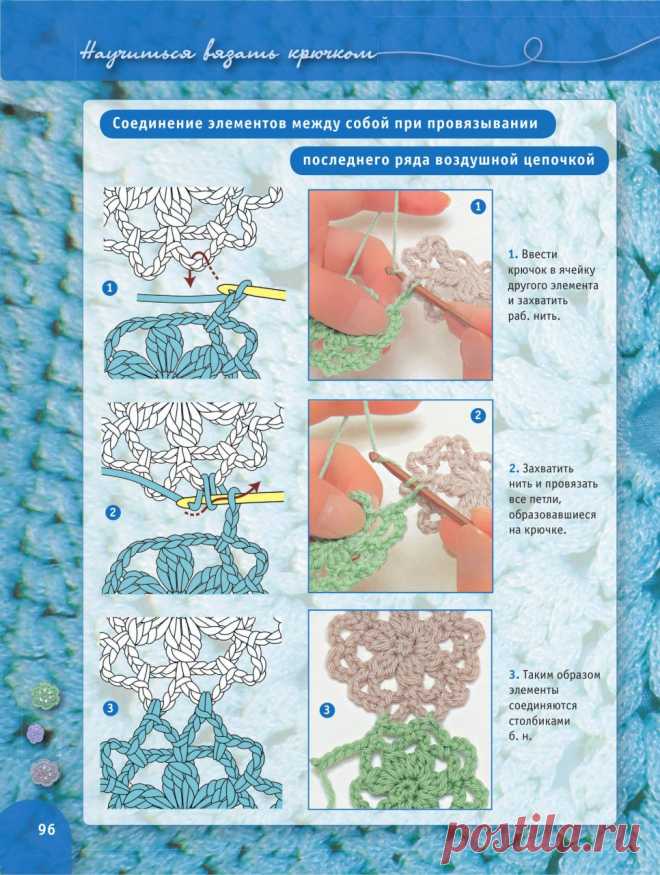 Научиться вязать крючком

Соединение элементов между собой при провязывании

последнего ряда воздушной цепочкой

1

1

1. Ввести крючок в ячейку другого элемента и захватить раб. нить.

2

2

2. Захватить нить и провязать все петли, образовавшиеся на крючке.

3

3

3. Таким образом элементы соединяются столбиками б. н.

96

postila.ru