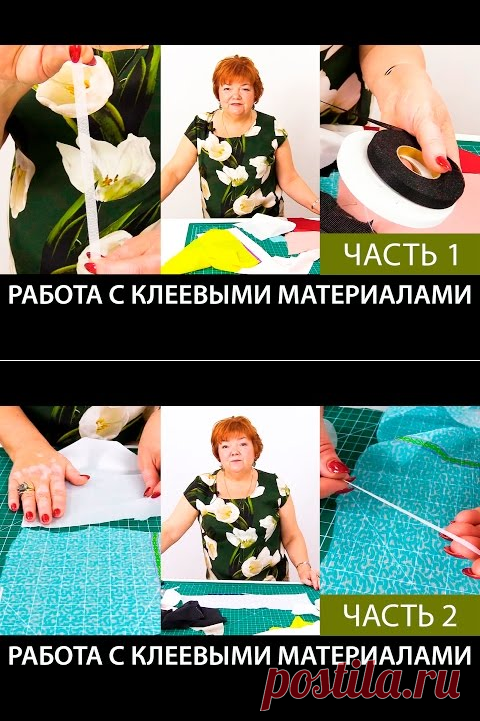 ЧАСТЬ 1
РАБОТА С КЛЕЕВЫМИ МАТЕРИАЛАМИ

ЧАСТЬ 2
РАБОТА С КЛЕЕВЫМИ МАТЕРИАЛАМИ

postila.ru