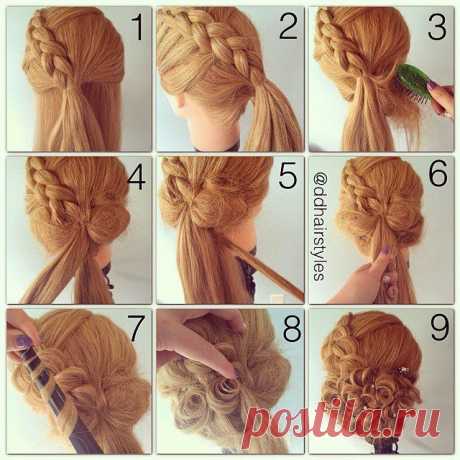 1
2
3
4
5
@ddhairstyles
6
7
8
9
postila.ru