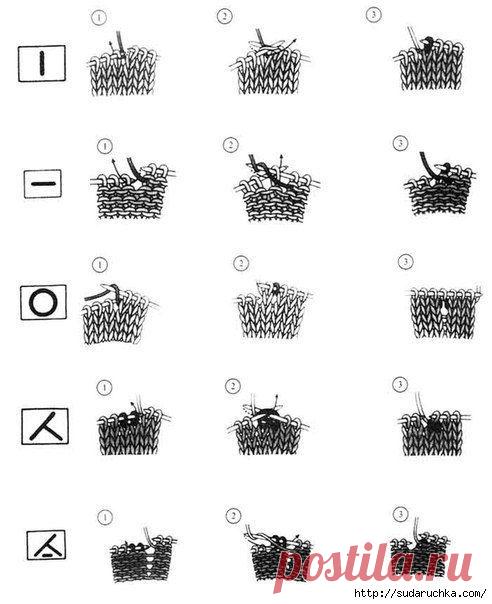 1 2 3

1 2 3

1 2 3

1 2 3

1 2 3

postila.ru

http://sudaruchka.com/