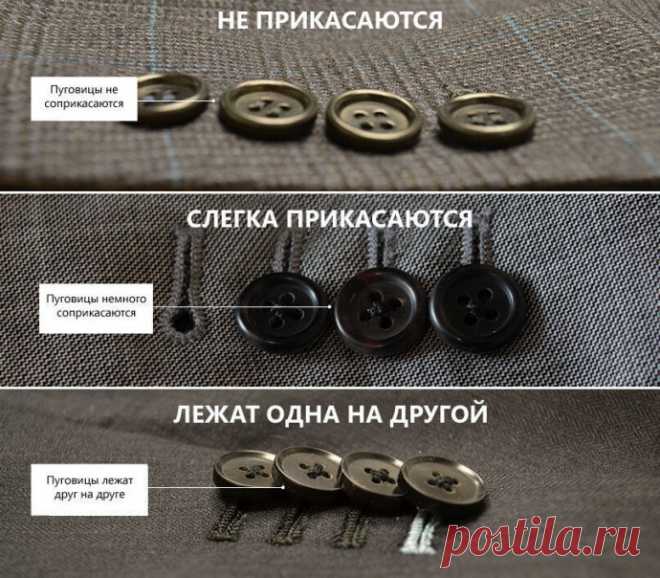 НЕ ПРИКАСАЮТСЯ

Пуговицы не соприкасаются

СЛЕГКА ПРИКАСАЮТСЯ

Пуговицы немного соприкасаются

ЛЕЖАТ ОДНА НА ДРУГОЙ

Пуговицы лежат друг на друге

postila.ru