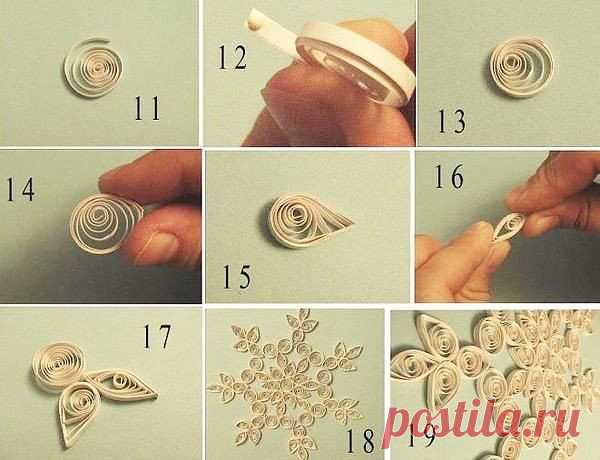 11

12

13

14

15

16

17

18

19

postila.ru