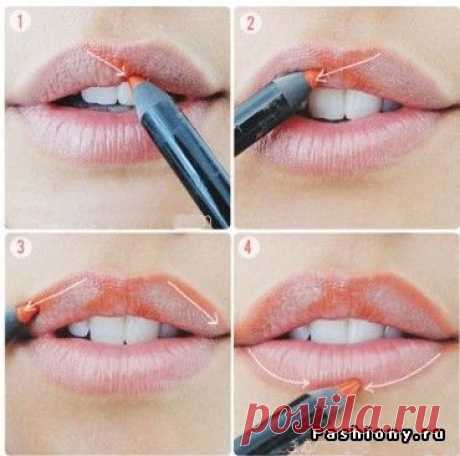 1

2

3

4

postila.ru

Fashiony.ru