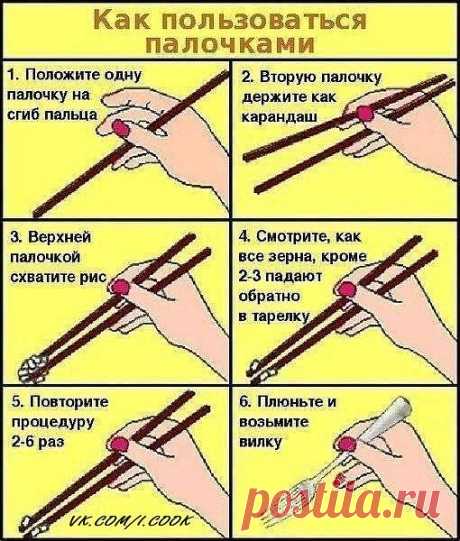 Как пользоваться палочками

1. Положите одну палочку на сгиб пальца

2. Вторую палочку держите как карандаш

3. Верхней палочкой схватите рис

4. Смотрите, как все зерна, кроме 2-3 падают обратно в тарелку

5. Повторите процедуру 2-6 раз

6. Плюньте и возьмите вилку

VK.COM/I.COOK

postila.ru