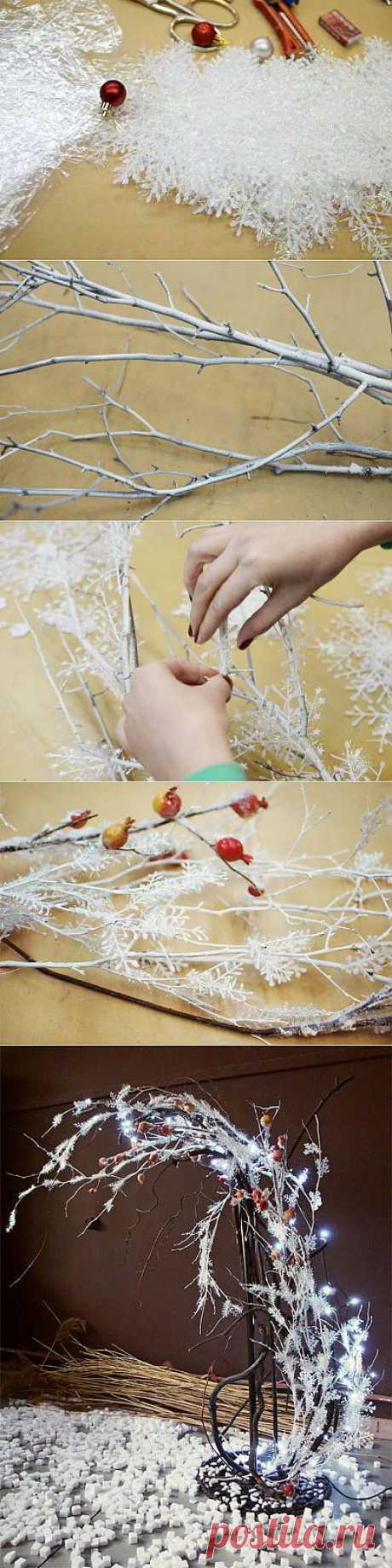 postila.ru