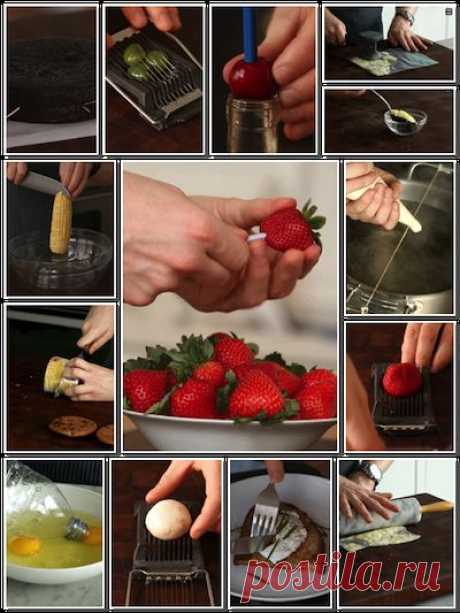 postila.ru