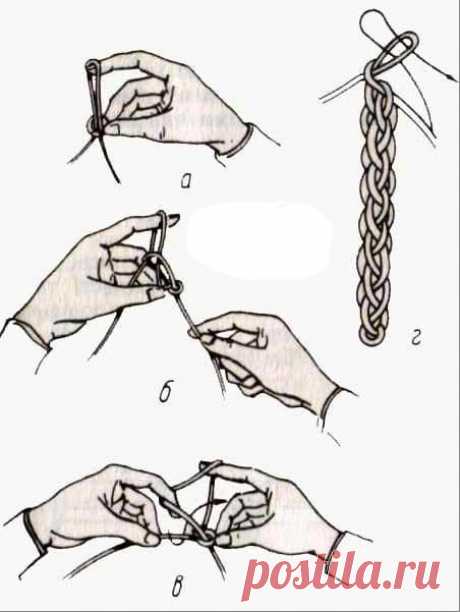 а

г

б

в

postila.ru