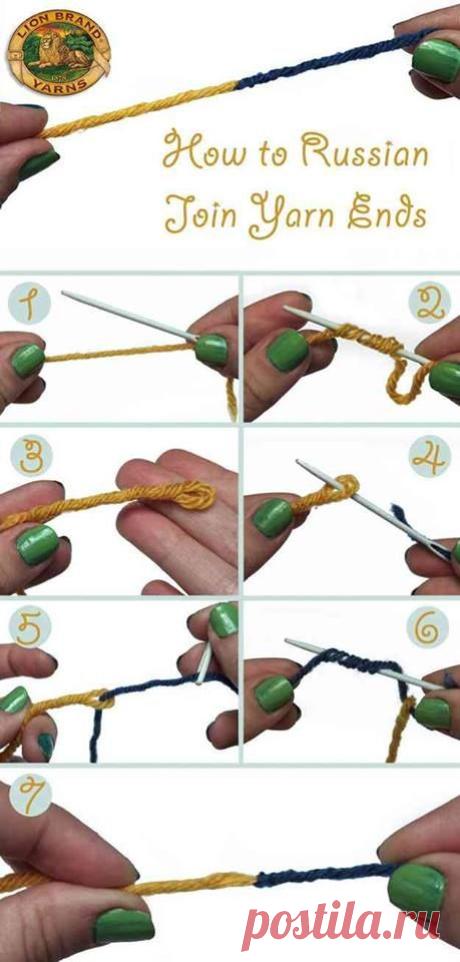 LION BRAND YARNS

How to Russian Join Yarn Ends

1

2

3

4

5

6

7

postila.ru