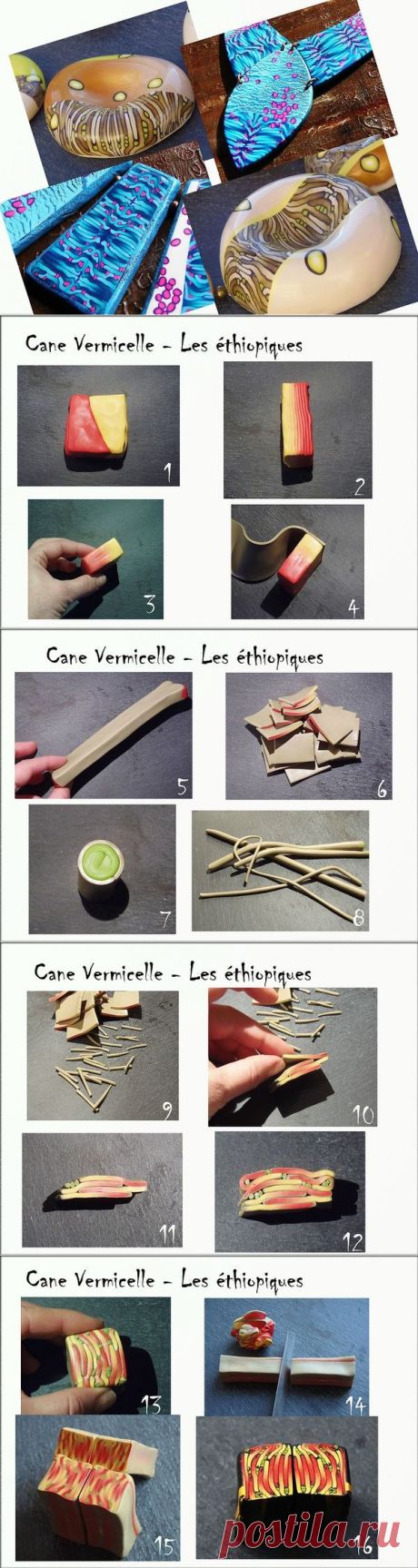 Cane Vermicelle - Les éthiopiques

1

2

3

4

Cane Vermicelle - Les éthiopiques

5

6

7

8

Cane Vermicelle - Les éthiopiques

9

10

11

12

Cane Vermicelle - Les éthiopiques

13

14

15

16

postila.ru