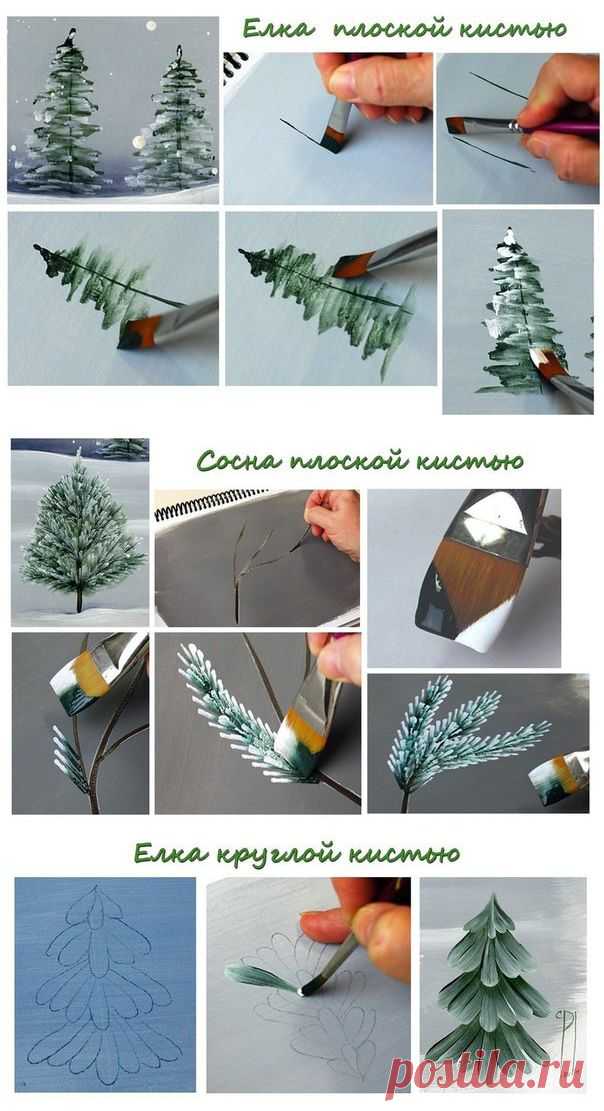 Елка плоской кистью

Сосна плоской кистью

Елка круглой кистью

postila.ru