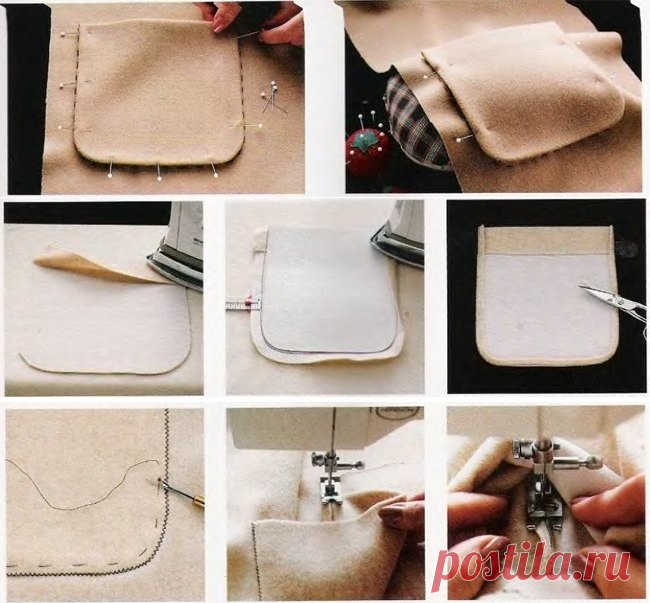 postila.ru