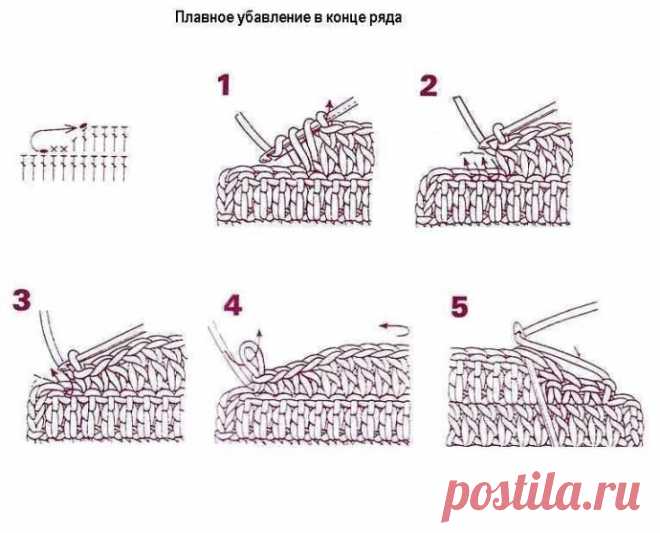 Плавное убавление в конце ряда

1

2

3

4

5

postila.ru