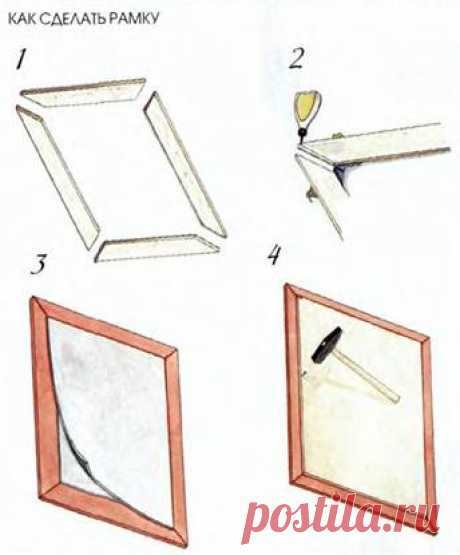 КАК СДЕЛАТЬ РАМКУ

1

2

3

4

postila.ru