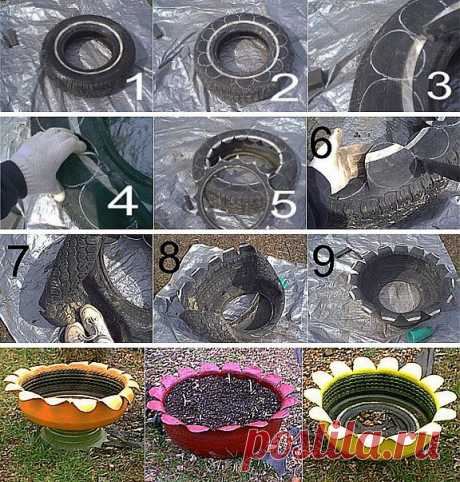 1
2
3
4
5
6
7
8
9
postila.ru