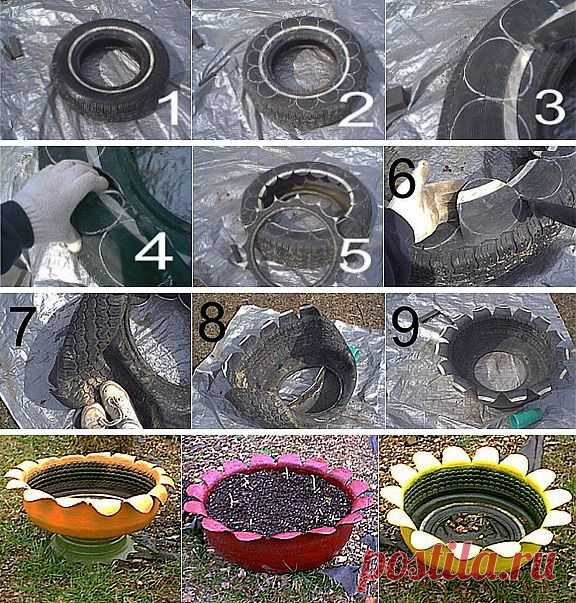 1
2
3
4
5
6
7
8
9
postila.ru