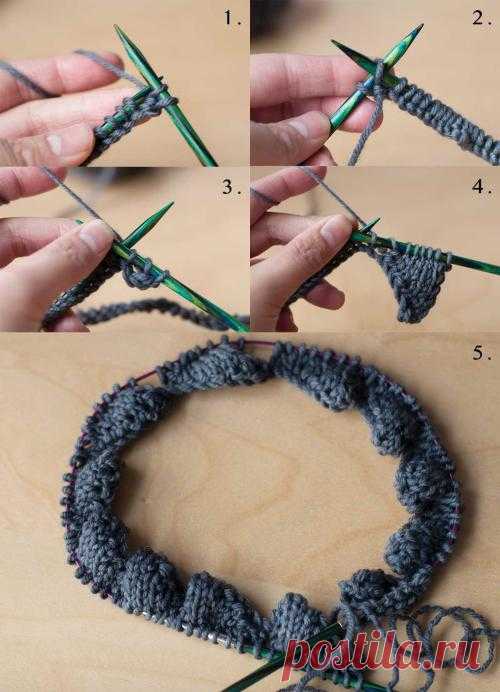 1.

2.

3.

4.

5.

postila.ru