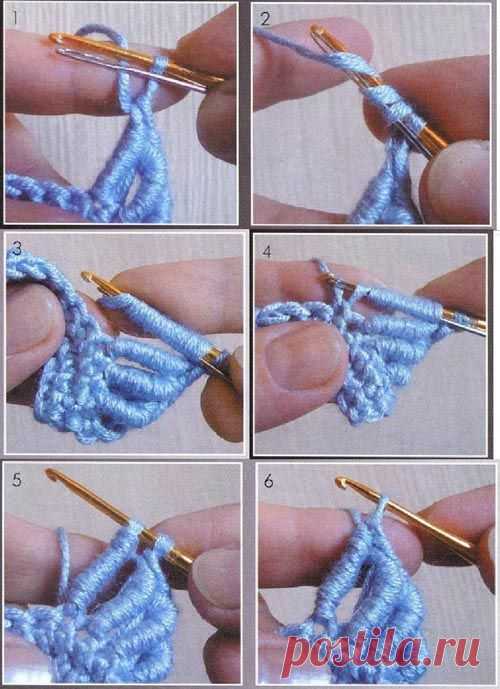 1
2
3
4
5
6
postila.ru