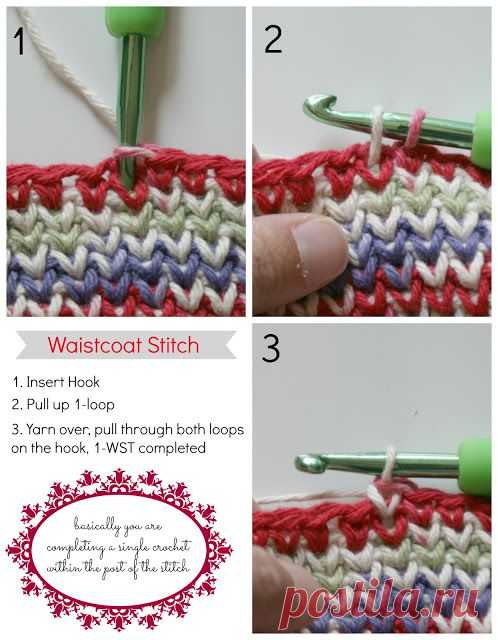 1

2

Waistcoat Stitch

1. Insert Hook

2. Pull up 1-loop

3. Yarn over, pull through both loops on the hook, 1-WST completed

basically you are completing a single crochet within the post of the stitch

3

postila.ru