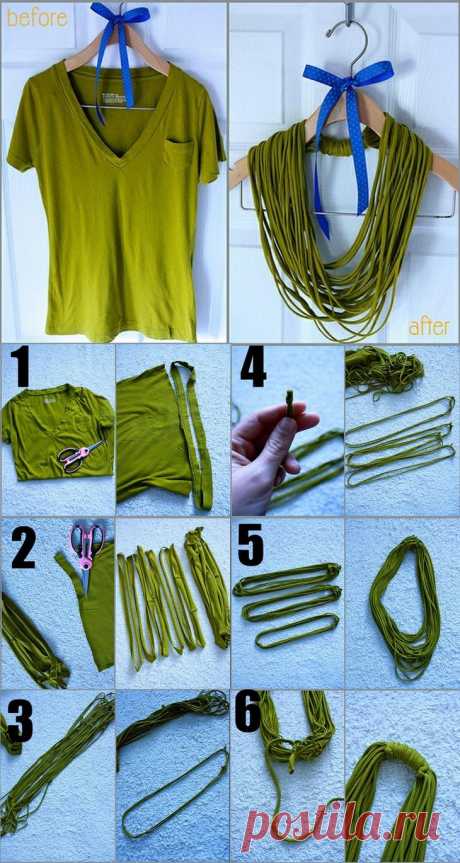 before

after

1

4

2

5

3

6

postila.ru