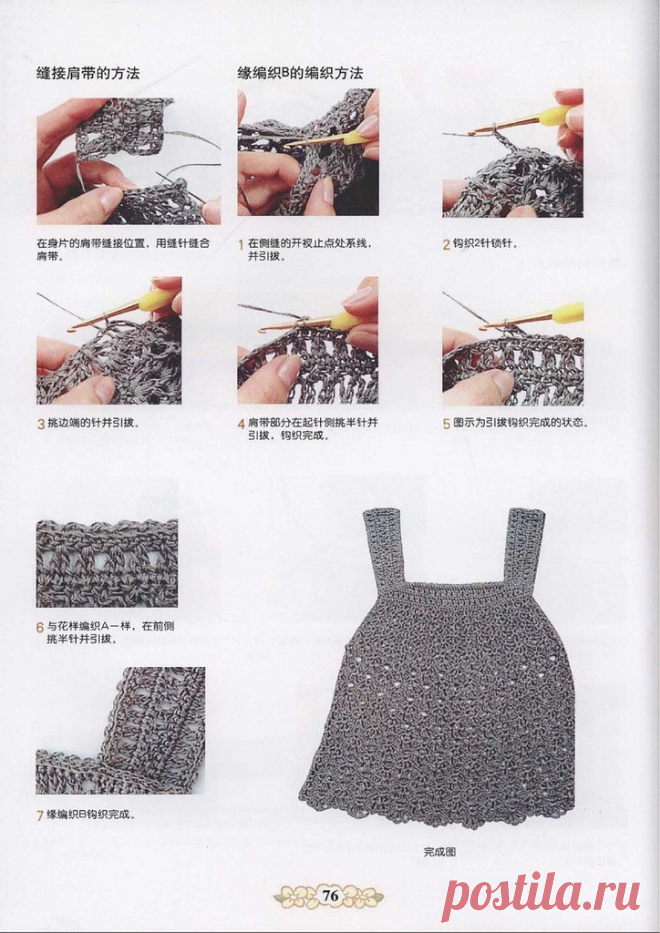 缝接肩带的方法

在身片的肩带缝接位置，用缝针缝合肩带。

缘编织B的编织方法

1 在侧缝的开衩止点处系线，并引拔。

2 钩织2针锁针。

3 挑边端的针并引拔。

4 肩带部分在起针侧挑半针并引拔，钩织完成。

5 图示为引拔钩织完成的状态。

6 与花样编织A一样，在前侧挑半针并引拔。

7 缘编织B钩织完成。

完成图

76

postila.ru