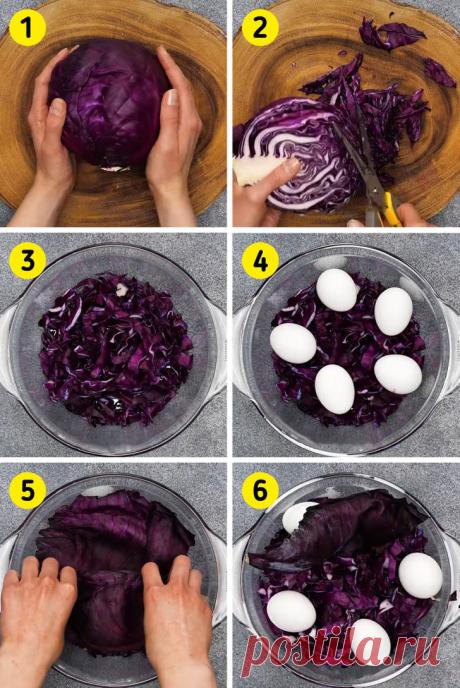 1
2
3
4
5
6
postila.ru