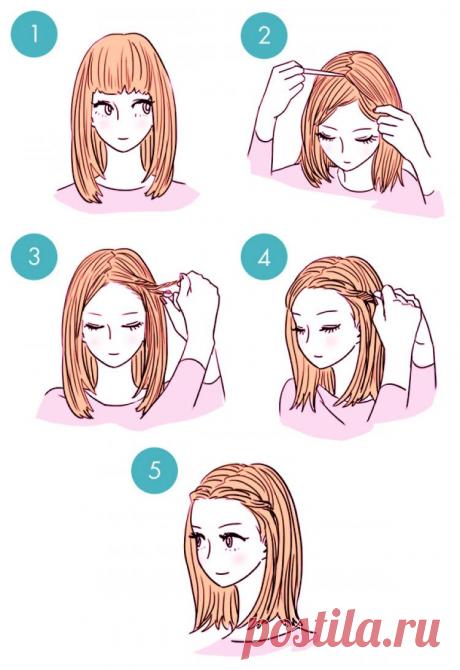 1

2

3

4

5

postila.ru