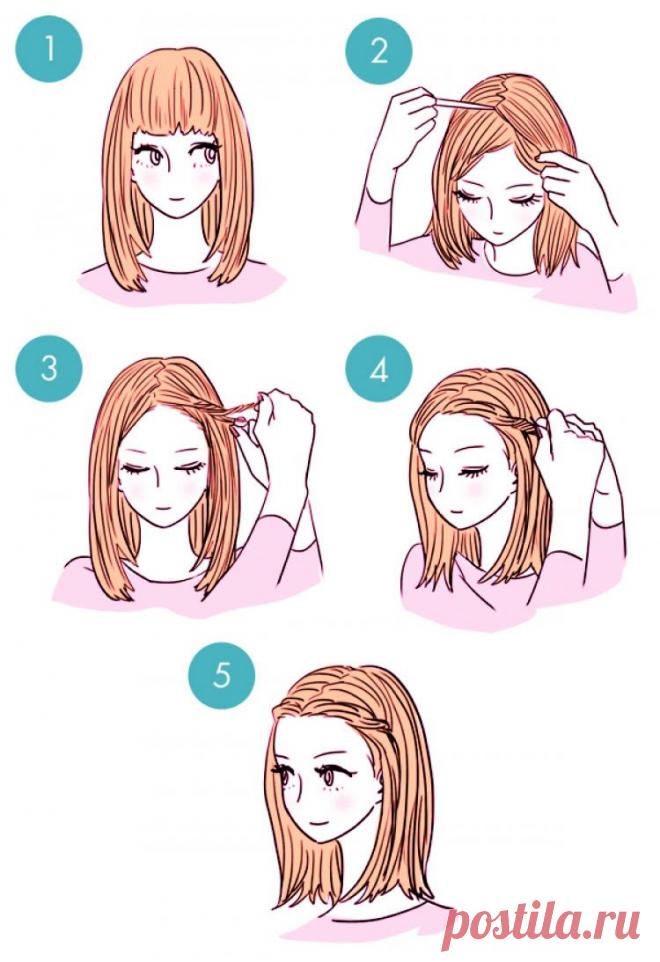 1
2
3
4
5
postila.ru