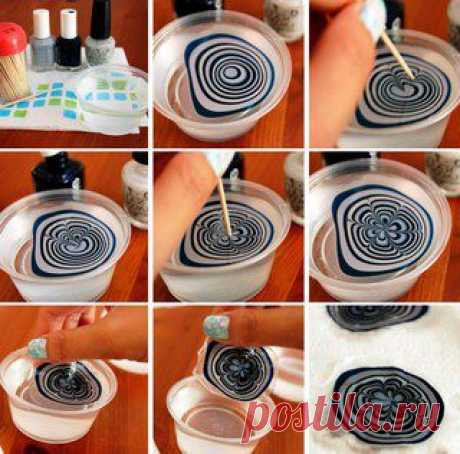 postila.ru