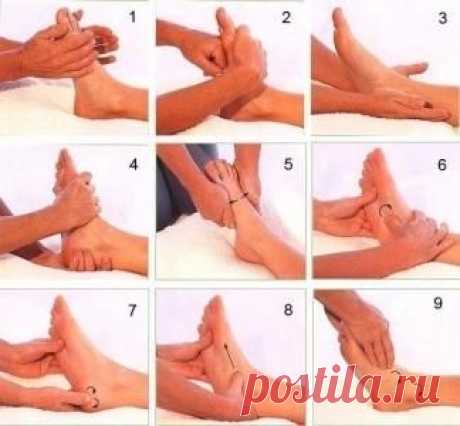 1
2
3
4
5
6
7
8
9
postila.ru