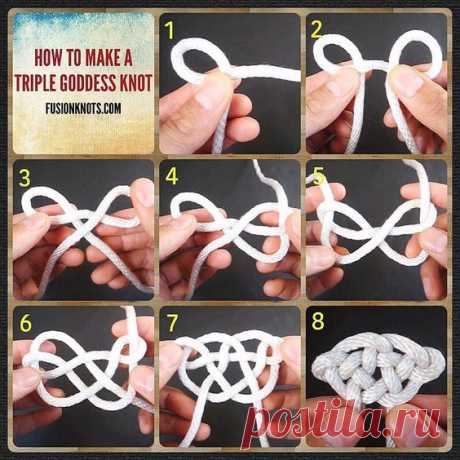 HOW TO MAKE A TRIPLE GODDESS KNOT

FUSIONKNOTS.COM

1

2

3

4

5

6

7

8

postila.ru