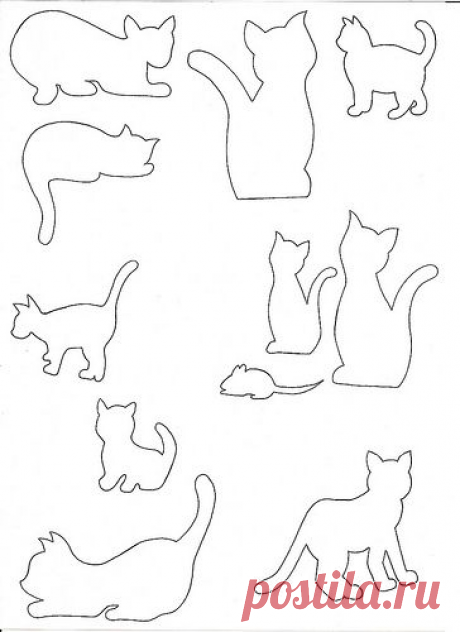 postila.ru